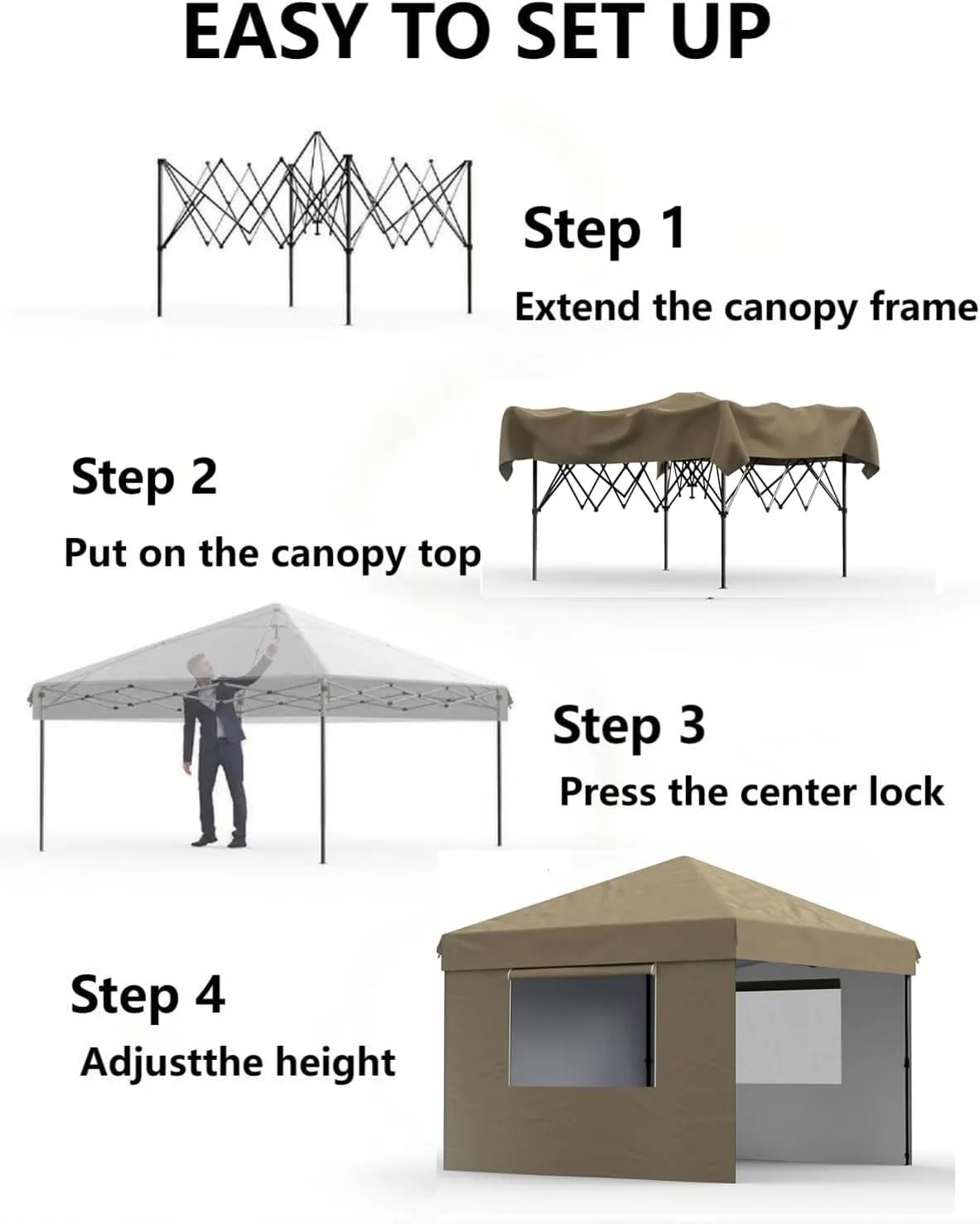 EASY TO SET UP

Step 1
Extend the canopy frame

Step 2
Put on the canopy top

Step 3
Press the center lock

Step 4
Adjustthe height