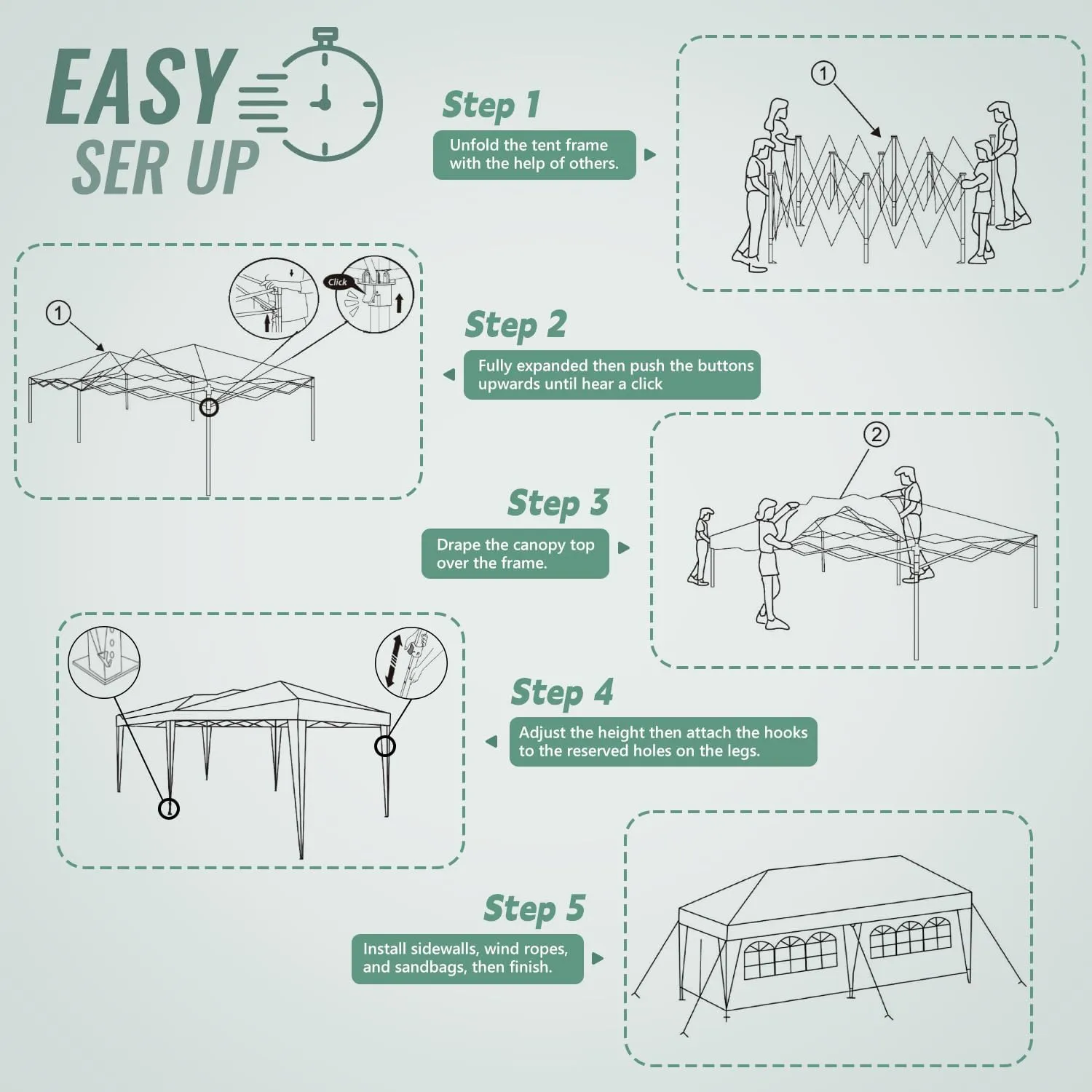 EASY
SER UP

Step 1
Unfold the tent frame with the help of others.

①

①

Click

Step 2
Fully expanded then push the buttons upwards until hear a click

②

Step 3
Drape the canopy top over the frame.

Step 4
Adjust the height then attach the hooks to the reserved holes on the legs.

Step 5
Install sidewalls, wind ropes, and sandbags, then finish.