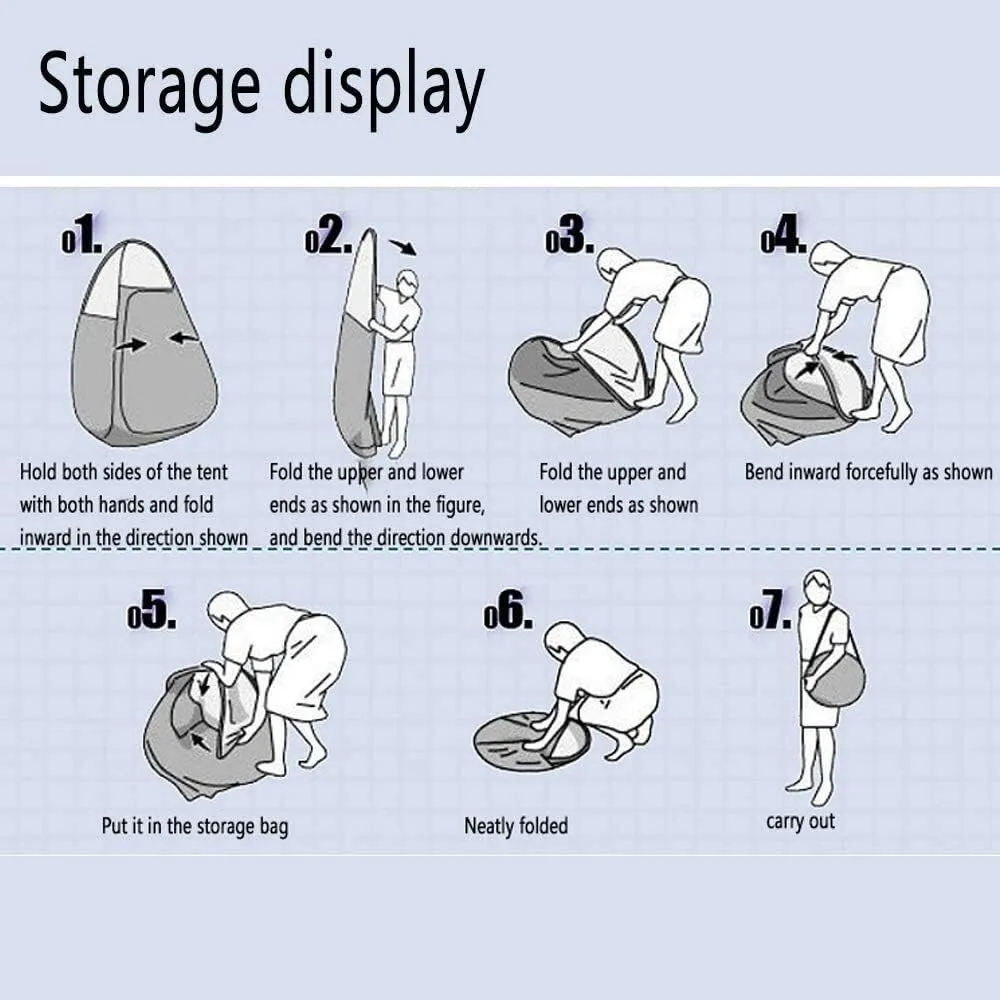 Storage display

01.

Hold both sides of the tent with both hands and fold inward in the direction shown

02.

Fold the upper and lower ends as shown in the figure, and bend the direction downwards.

03.

Fold the upper and lower ends as shown

04.

Bend inward forcefully as shown

05.

Put it in the storage bag

06.

Neatly folded

07.

carry out