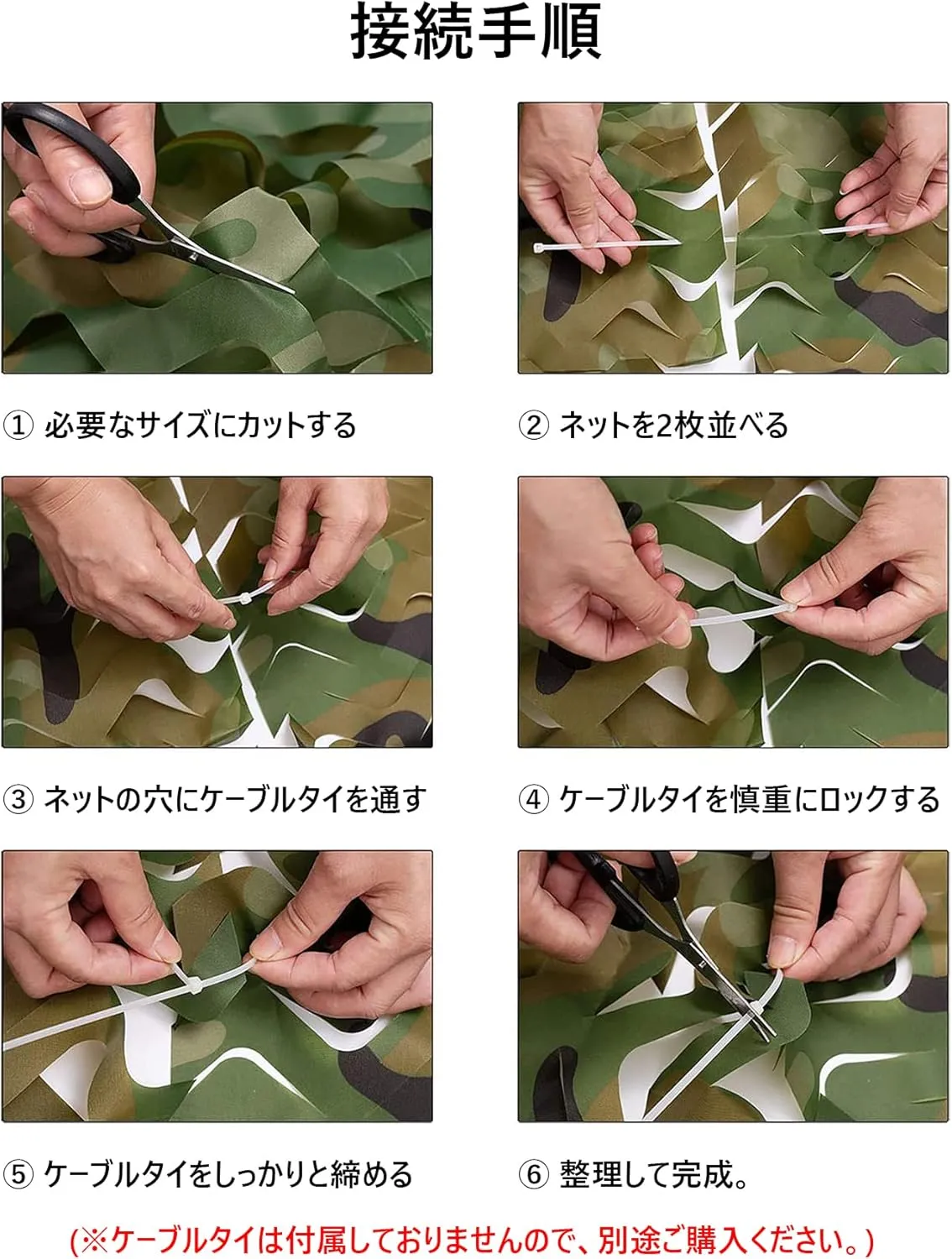 接続手順

① 必要なサイズにカットする

② ネットを2枚並べる

③ ネットの穴にケーブルタイを通す

④ ケーブルタイを慎重にロックする

⑤ ケーブルタイをしっかりと締める

⑥ 整理して完成。

(※ケーブルタイは付属しておりませんので、別途ご購入ください。)