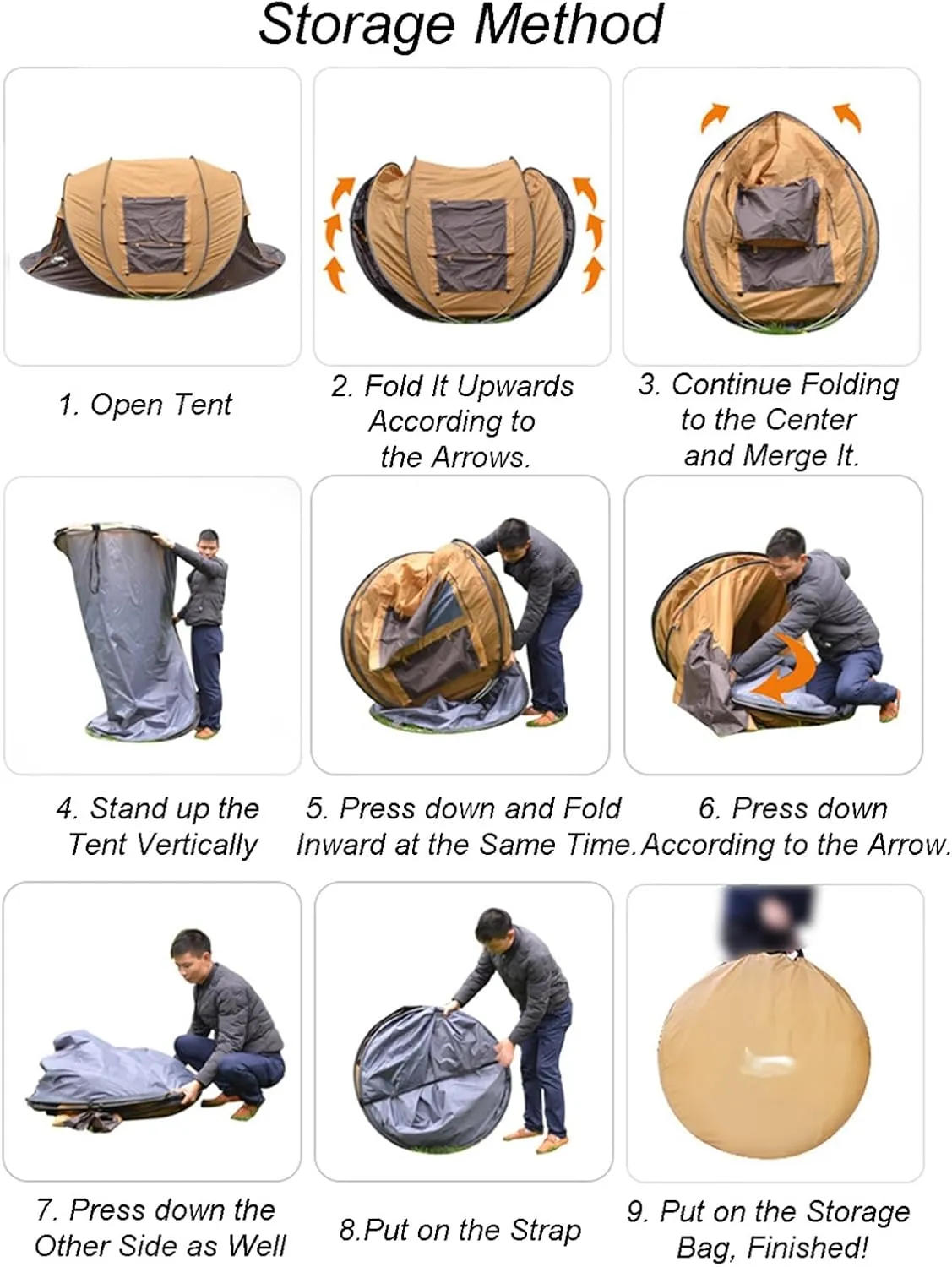 Storage Method

1. Open Tent

2. Fold It Upwards According to the Arrows.

3. Continue Folding to the Center and Merge It.

4. Stand up the Tent Vertically

5. Press down and Fold Inward at the Same Time.

6. Press down According to the Arrow.

7. Press down the Other Side as Well

8.Put on the Strap

9. Put on the Storage Bag, Finished!