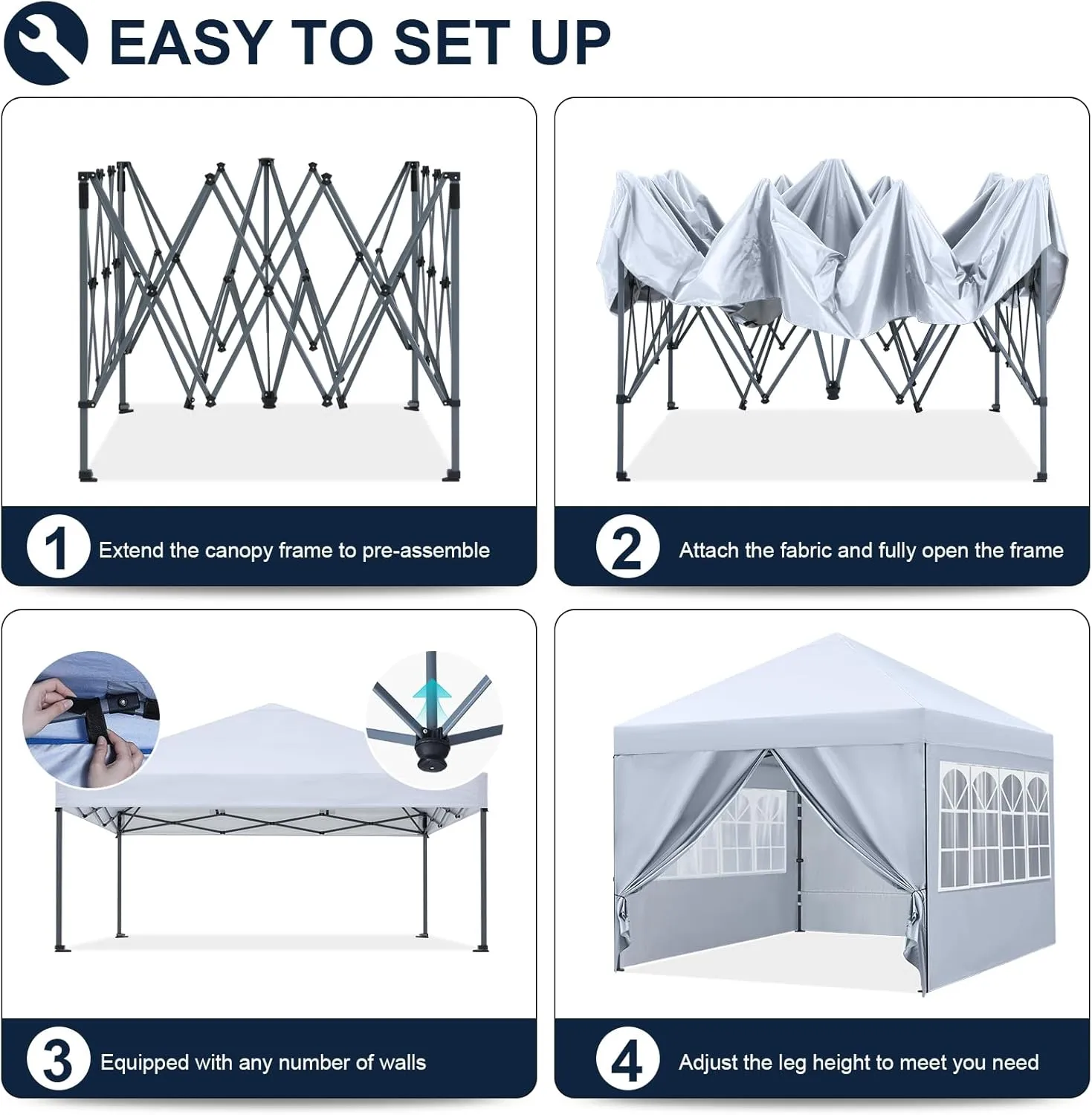 EASY TO SET UP

1 Extend the canopy frame to pre-assemble

2 Attach the fabric and fully open the frame

3 Equipped with any number of walls

4 Adjust the leg height to meet you need