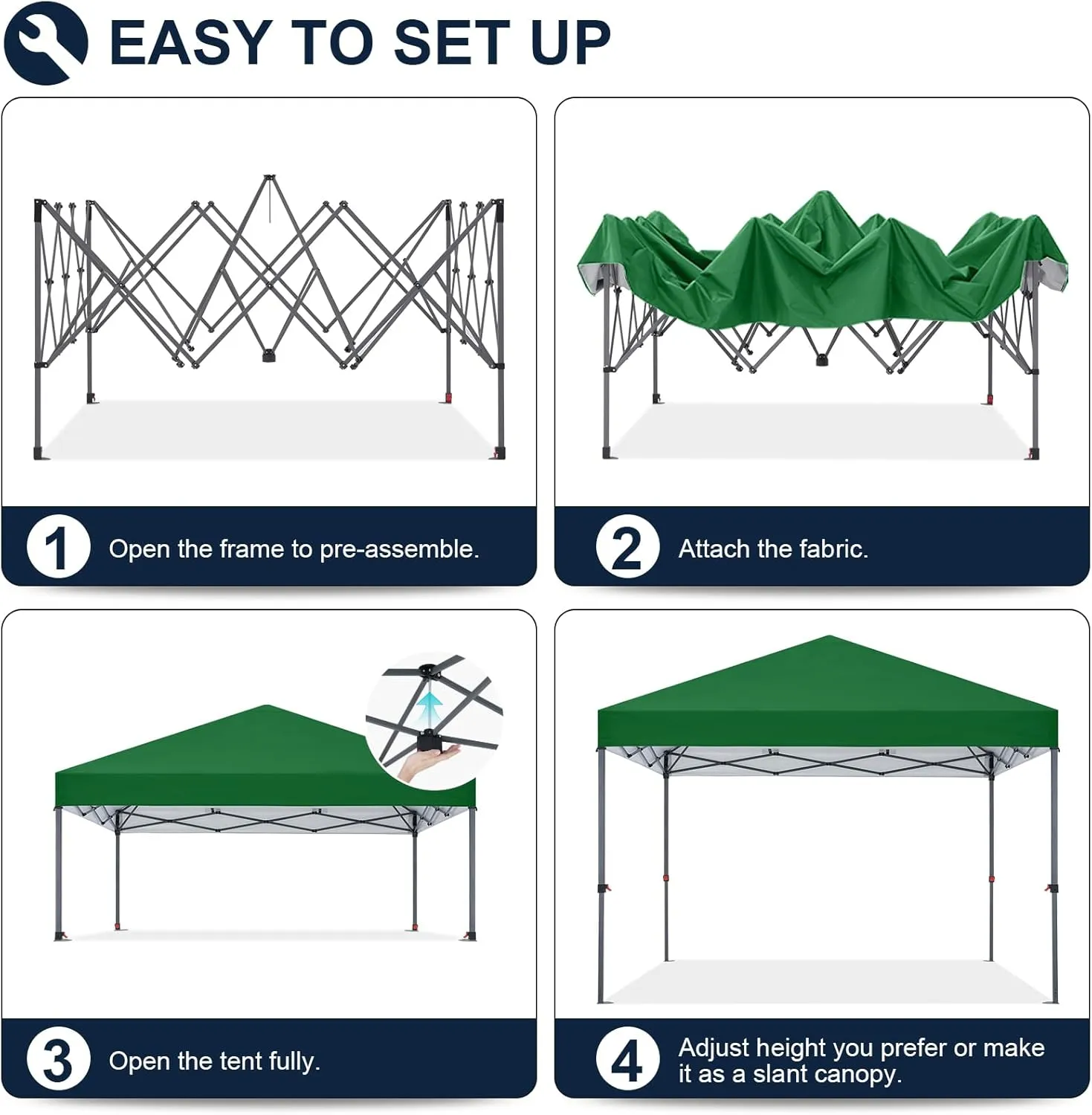 EASY TO SET UP

1 Open the frame to pre-assemble.

2 Attach the fabric.

3 Open the tent fully.

4 Adjust height you prefer or make it as a slant canopy.