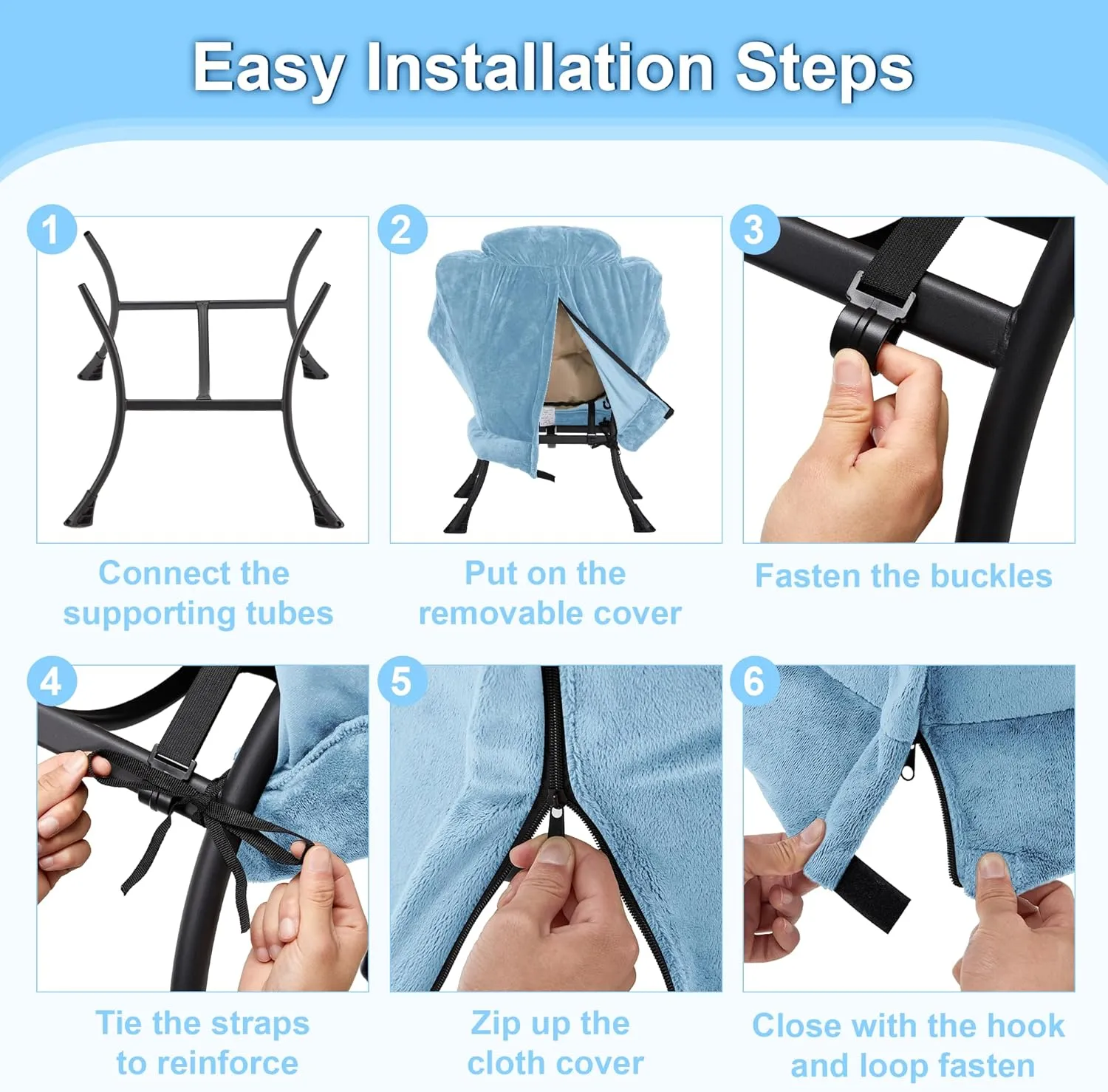 Easy Installation Steps

1

Connect the supporting tubes

2

Put on the removable cover

3

Fasten the buckles

4

Tie the straps to reinforce

5

Zip up the cloth cover

6

Close with the hook and loop fasten