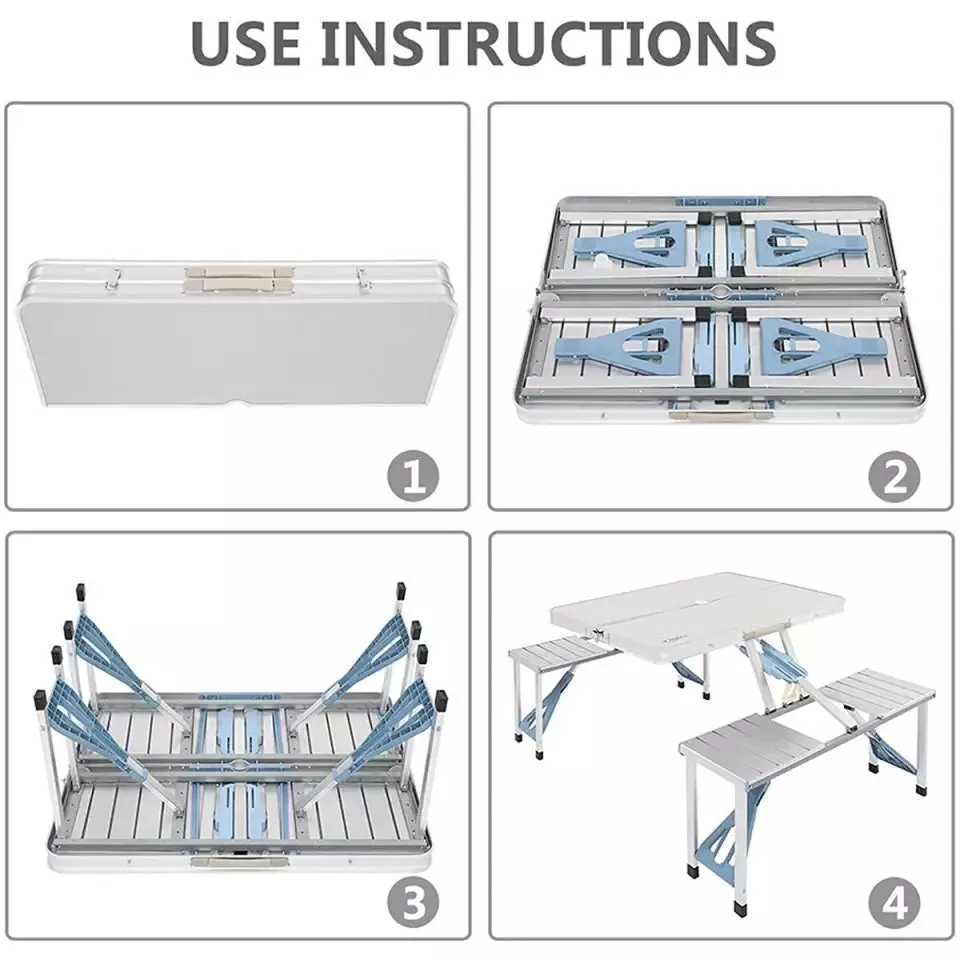 USE INSTRUCTIONS

1

2

3

4