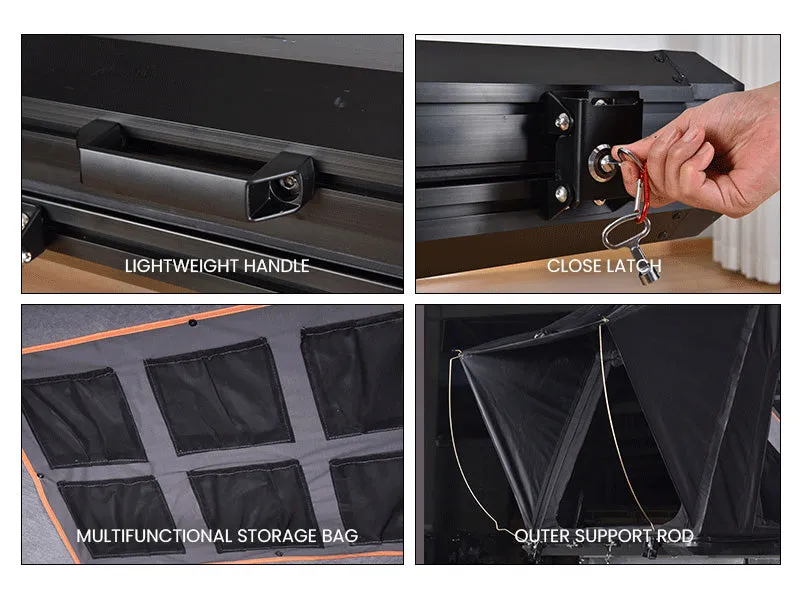 LIGHTWEIGHT HANDLE

CLOSE LATCH

MULTIFUNCTIONAL STORAGE BAG

OUTER SUPPORT ROD