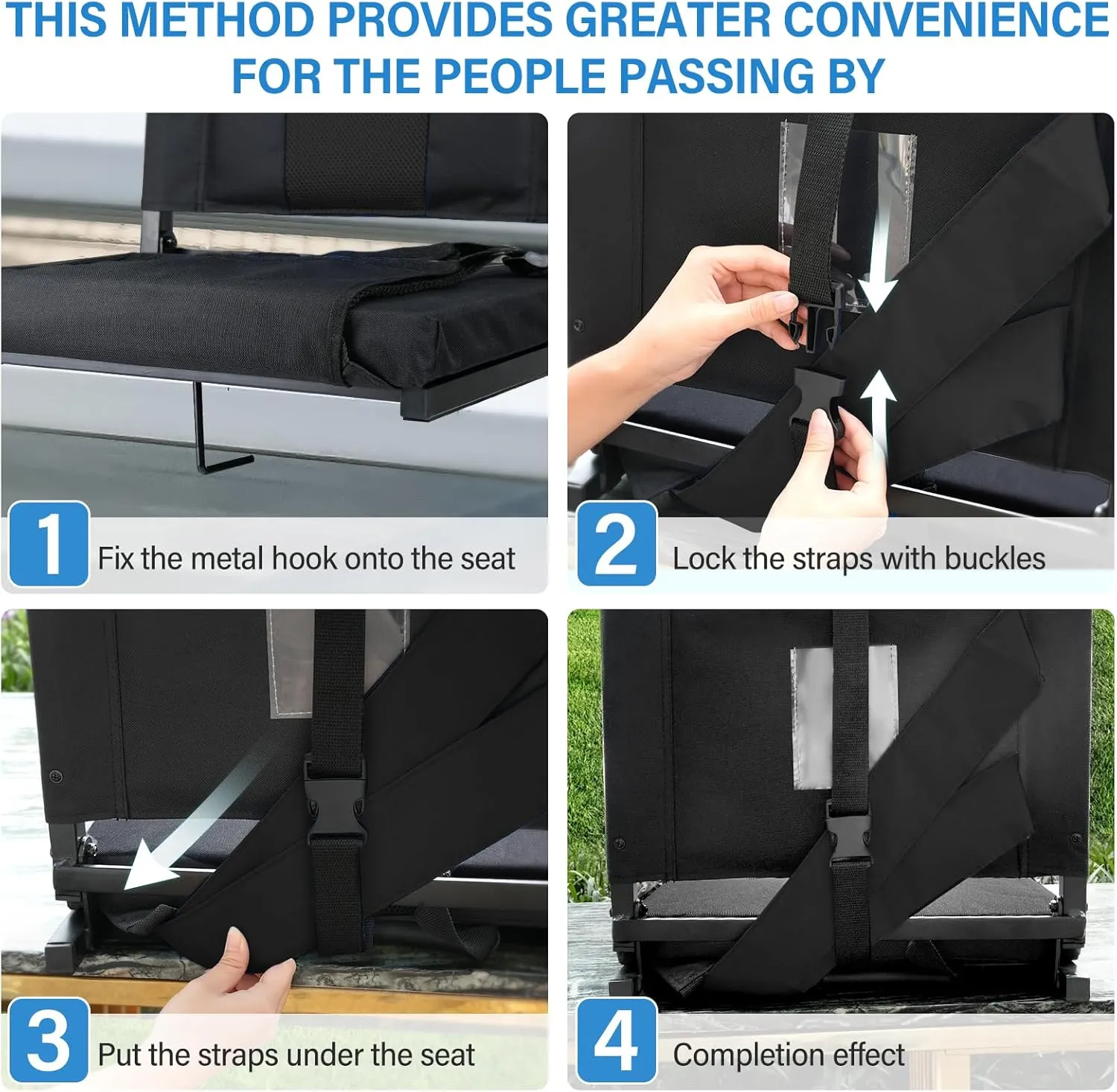 THIS METHOD PROVIDES GREATER CONVENIENCE FOR THE PEOPLE PASSING BY

1 Fix the metal hook onto the seat

2 Lock the straps with buckles

3 Put the straps under the seat

4 Completion effect