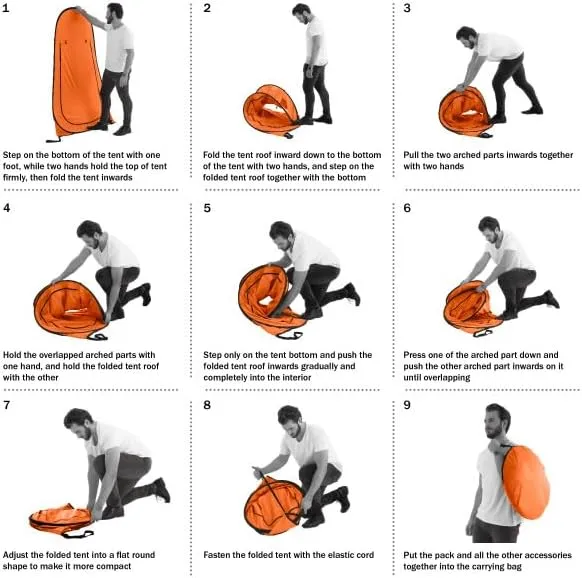 1

Step on the bottom of the tent with one foot, while two hands hold the top of tent firmly, then fold the tent inwards

2

Fold the tent roof inward down to the bottom of the tent with two hands, and step on the folded tent roof together with the bottom

3

Pull the two arched parts inwards together with two hands

4

Hold the overlapped arched parts with one hand, and hold the folded tent roof with the other

5

Step only on the tent bottom and push the folded tent roof inwards gradually and completely into the interior

6

Press one of the arched part down and push the other arched part inwards on it until overlapping

7

Adjust the folded tent into a flat round shape to make it more compact

8

Fasten the folded tent with the elastic cord

9

Put the pack and all the other accessories together into the carrying bag