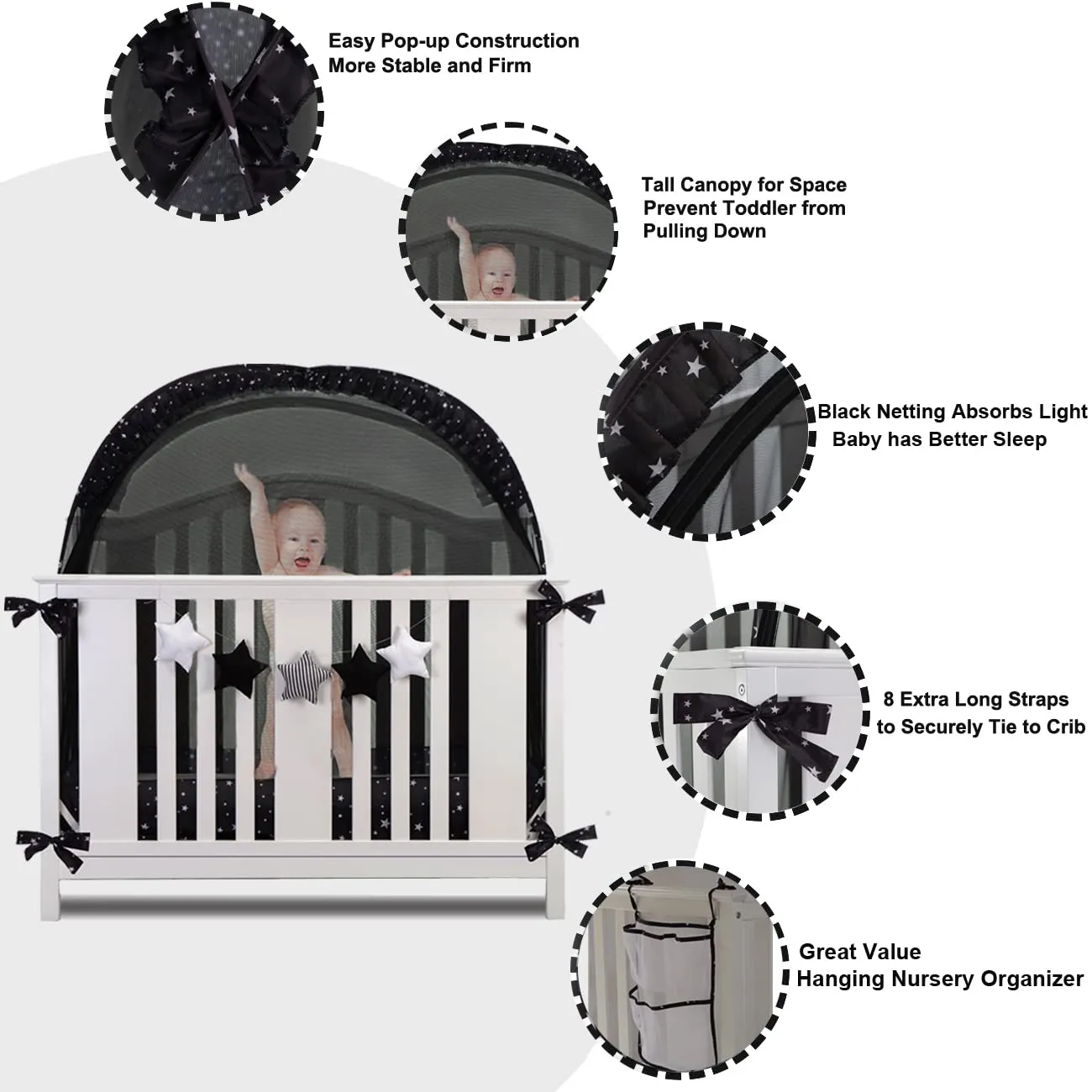 Easy Pop-up Construction
More Stable and Firm

Tall Canopy for Space
Prevent Toddler from
Pulling Down

Black Netting Absorbs Light
Baby has Better Sleep

8 Extra Long Straps
to Securely Tie to Crib

Great Value
Hanging Nursery Organizer