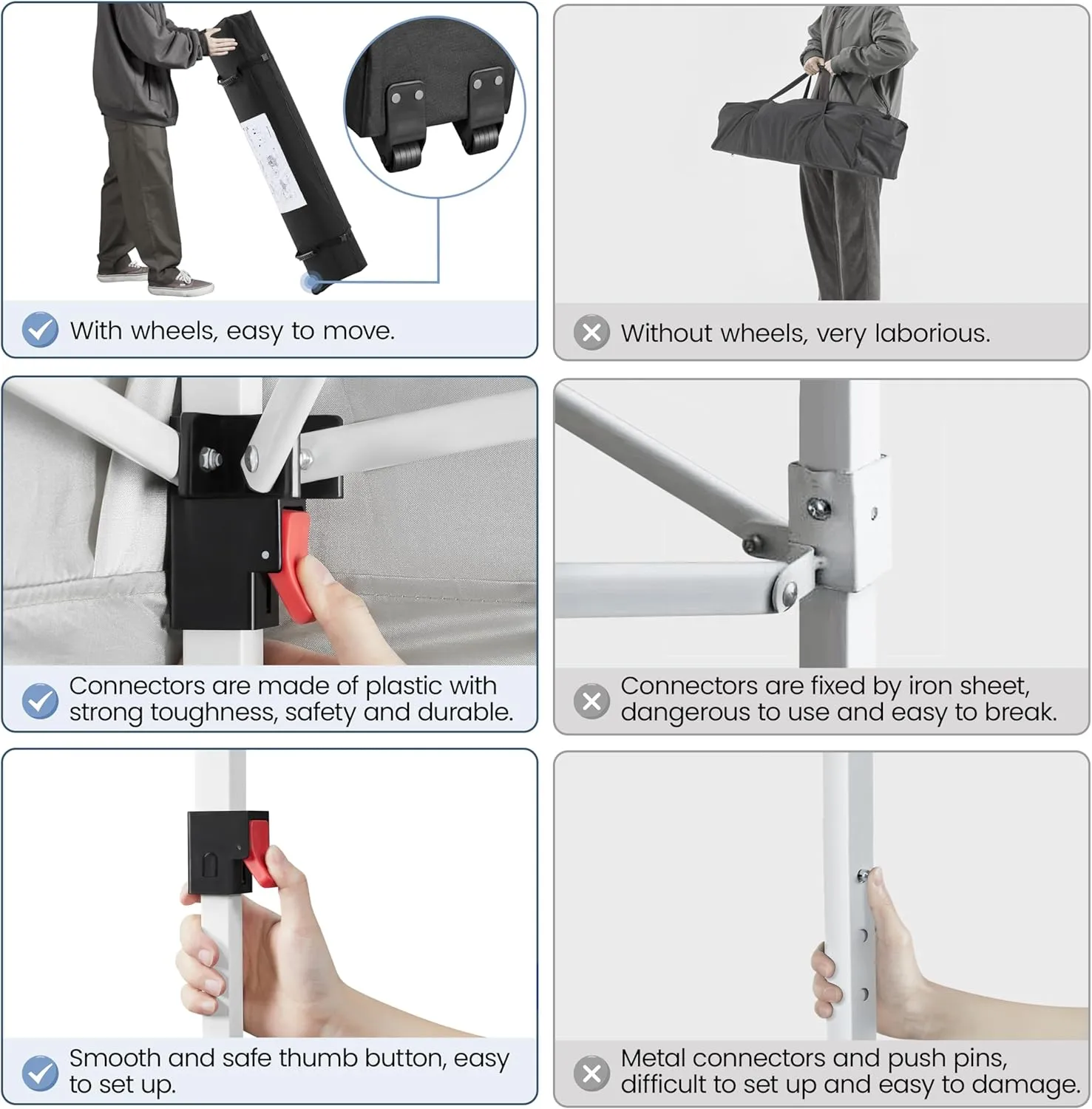 With wheels, easy to move.

Without wheels, very laborious.

Connectors are made of plastic with strong toughness, safety and durable.

Connectors are fixed by iron sheet, dangerous to use and easy to break.

Smooth and safe thumb button, easy to set up.

Metal connectors and push pins, difficult to set up and easy to damage.